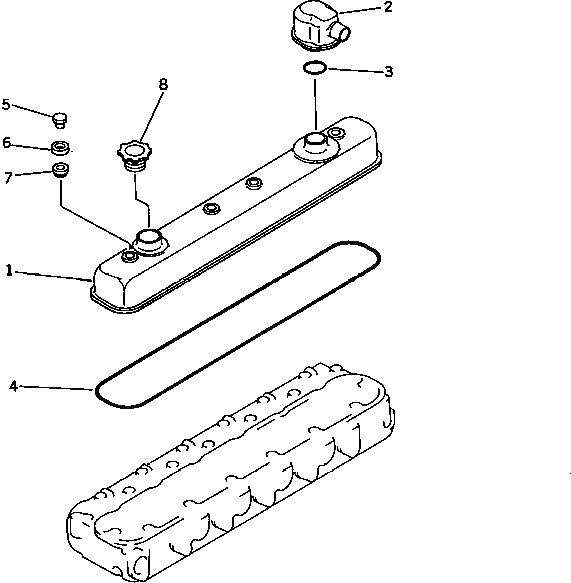 2
3
8
5
6
7
1
4