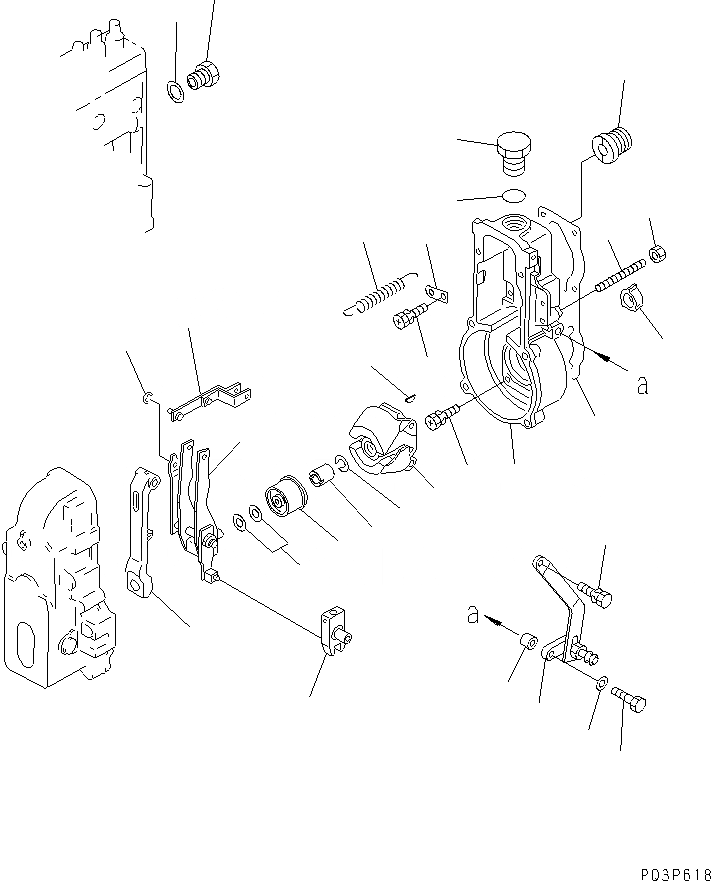 a

a

P03P618