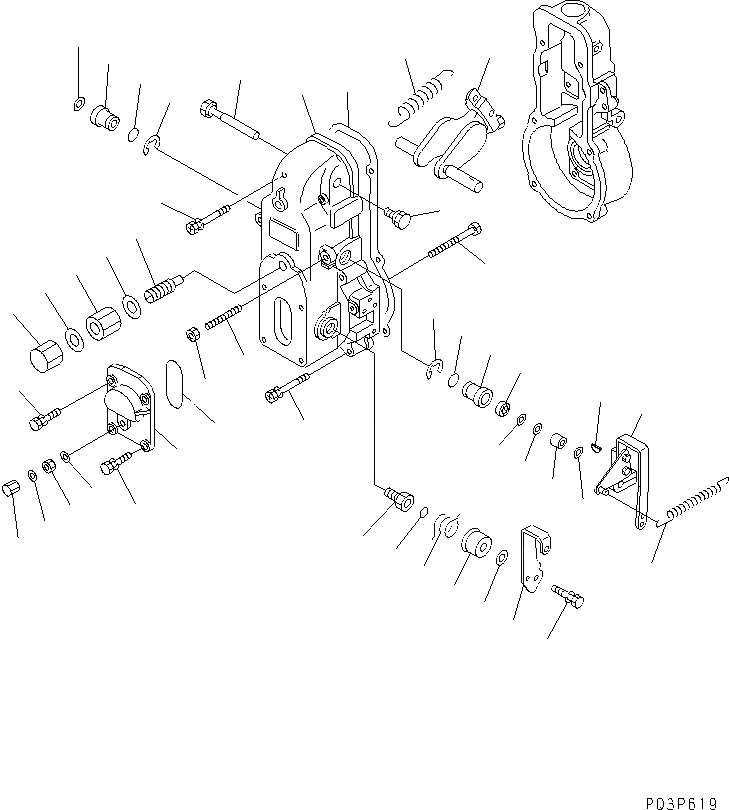 P03P619