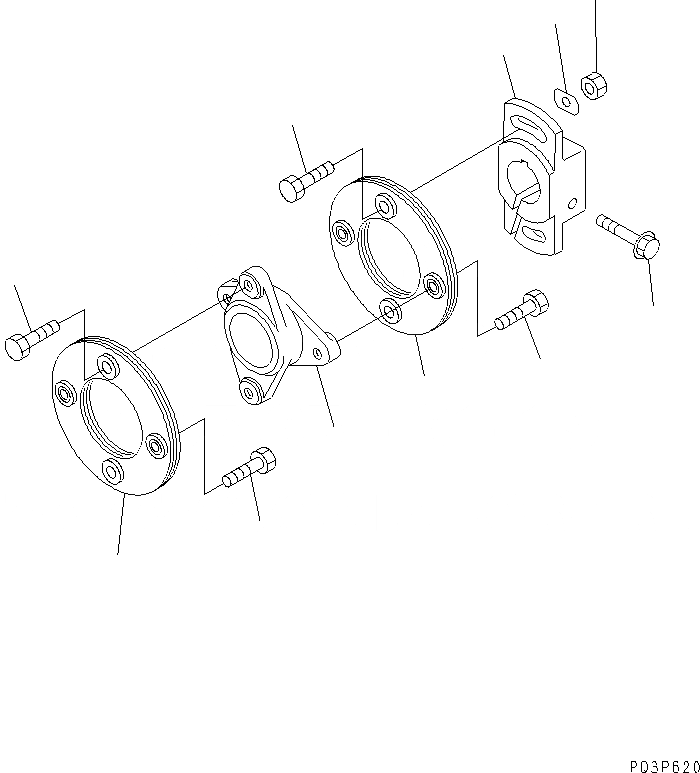 P03P620