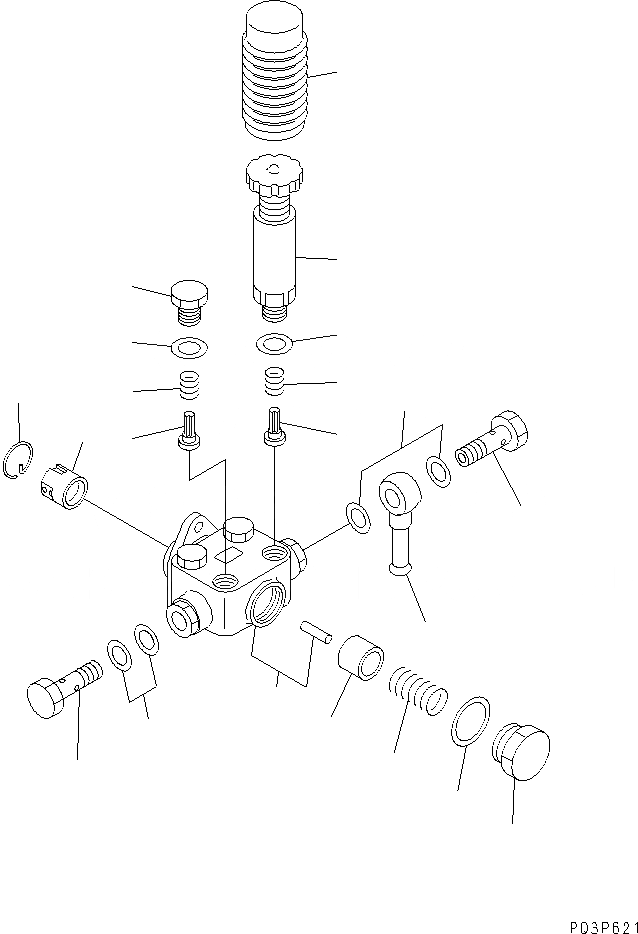 P03P621