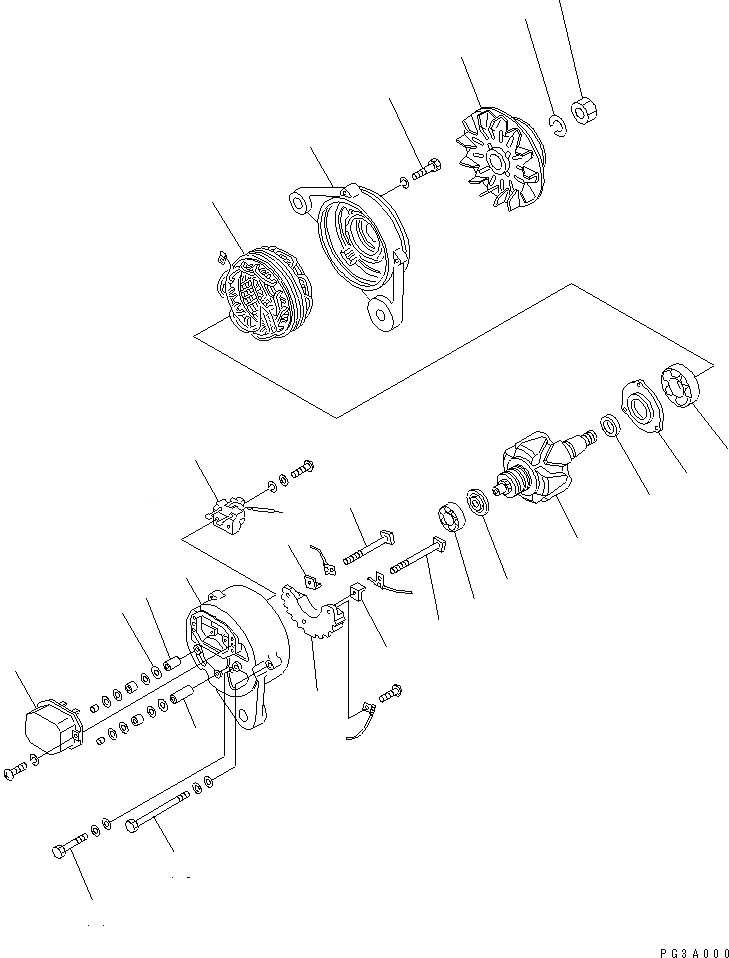 PG3A000