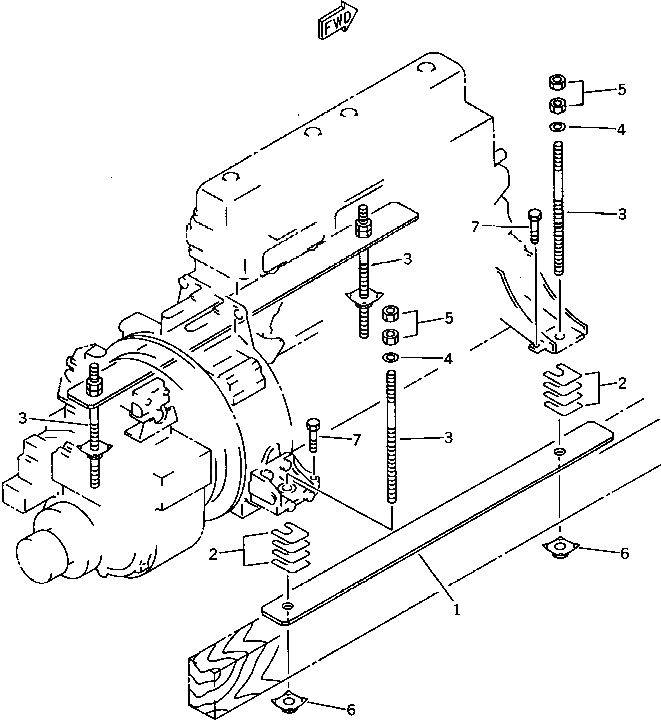 FWD

5
4
3
7
3
5
4
2
3
7
3
2
6
1
6