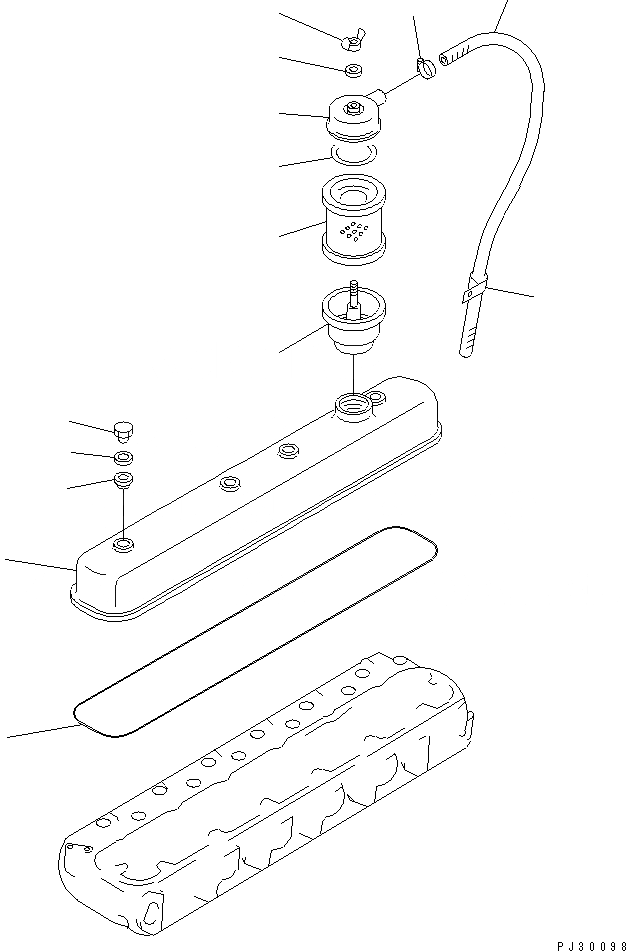 PJ30098