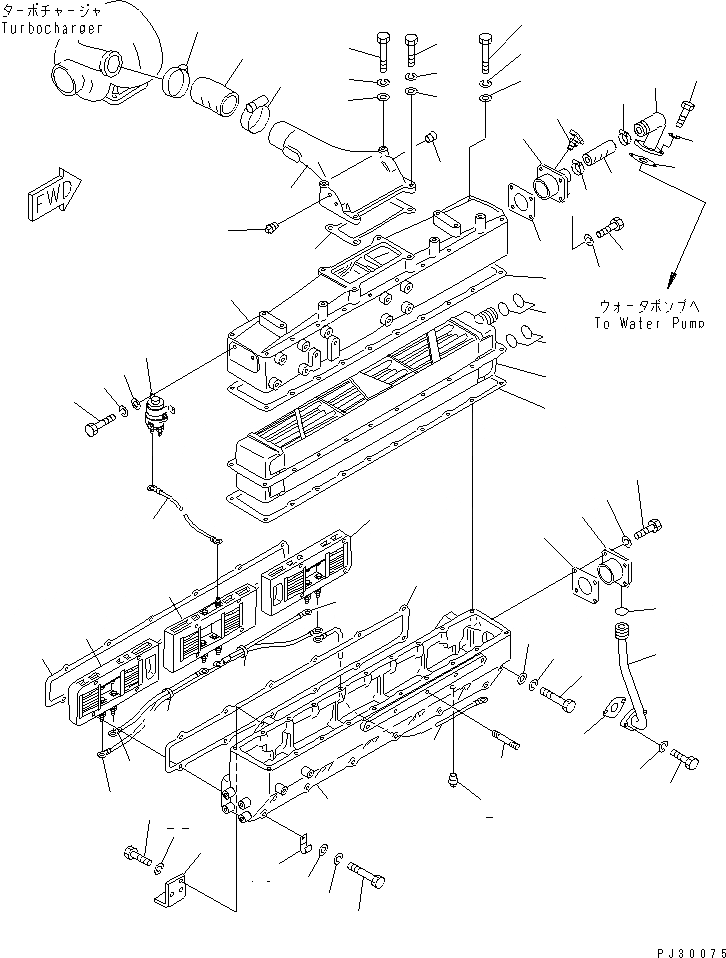 ターボチャージャ
Turbocharger

FWD

ウォータポンプへ
To Water Pump

PJ30075