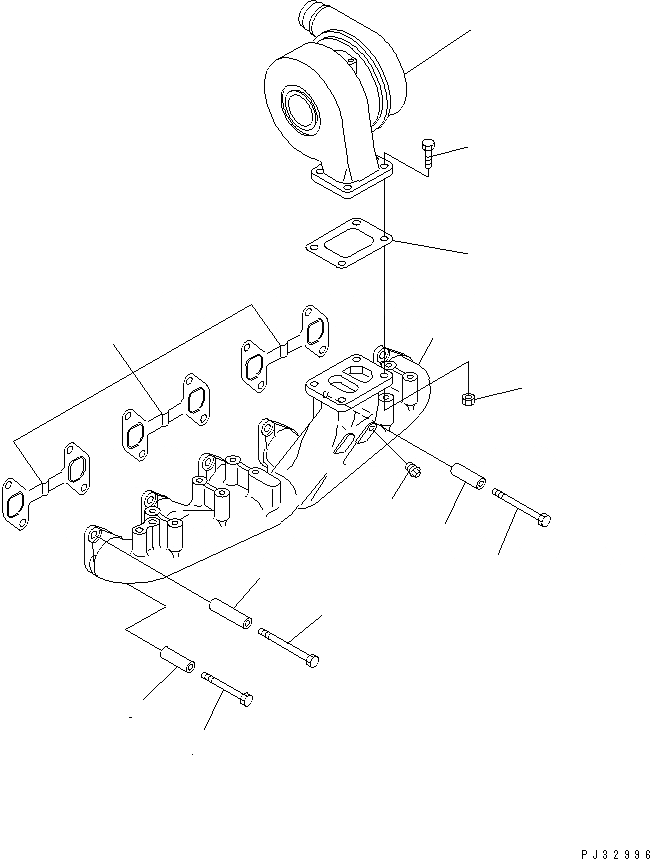 PJ32996