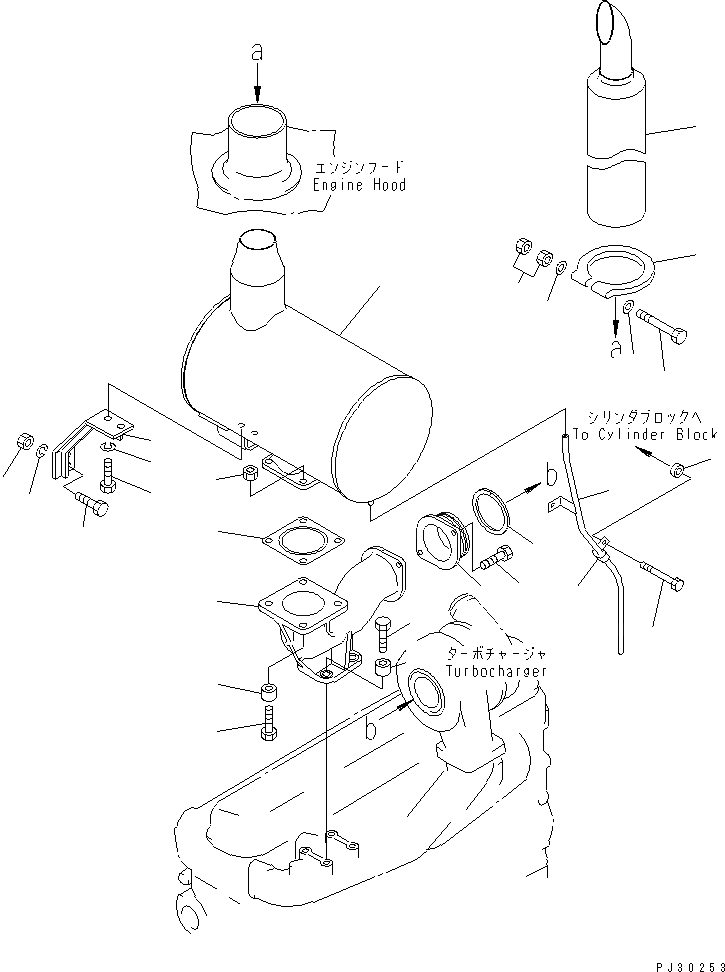 a

エンジンフード
Engine Hood

a

シリンダブロックへ
To Cylinder Block

b

ターボチャージャ
Turbocharger

b

PJ30253