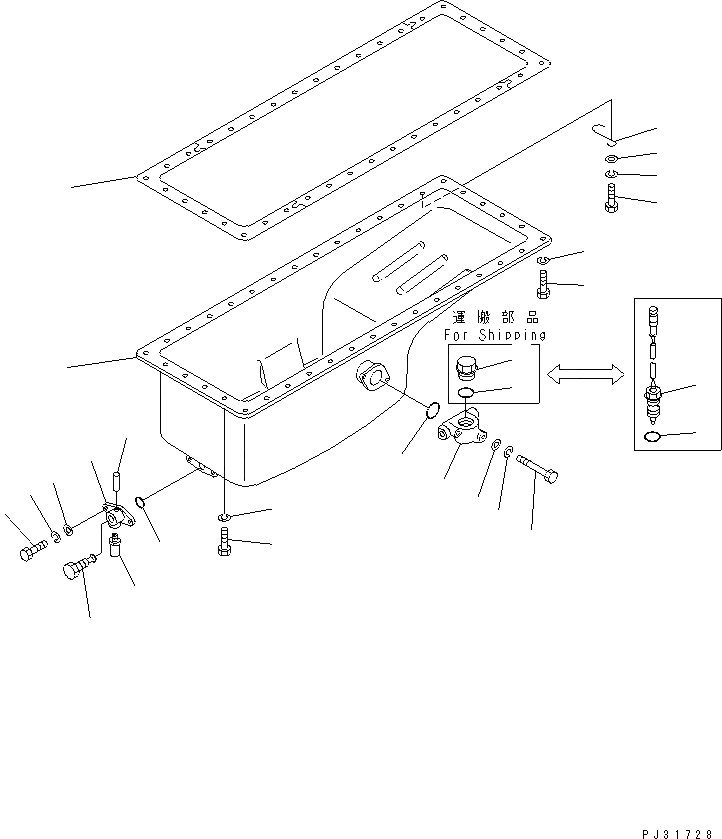 運搬部品
For Shipping

PJ31728