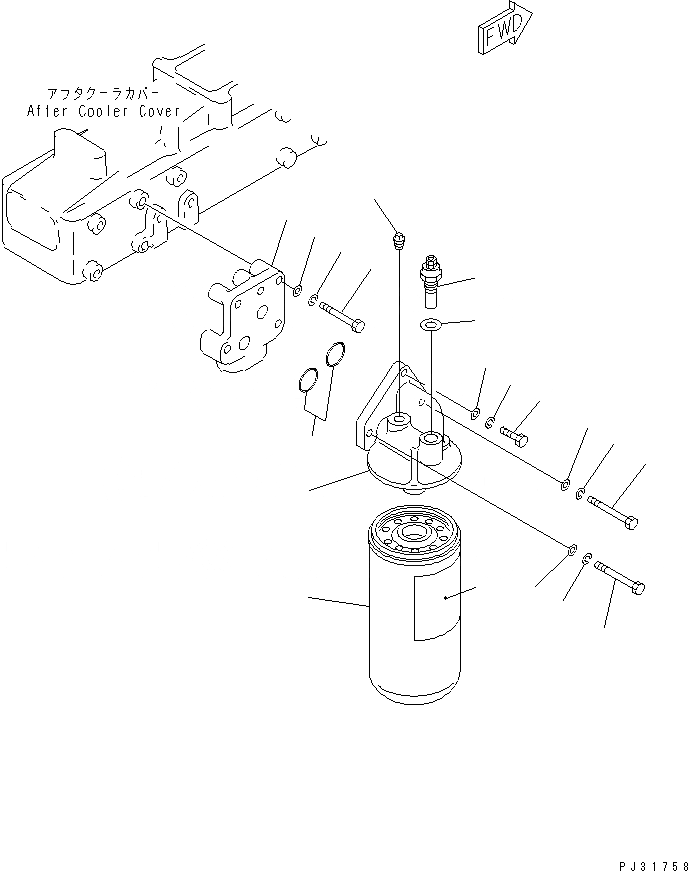 FWD

アフタクーラカバー
After Cooler Cover

PJ31758