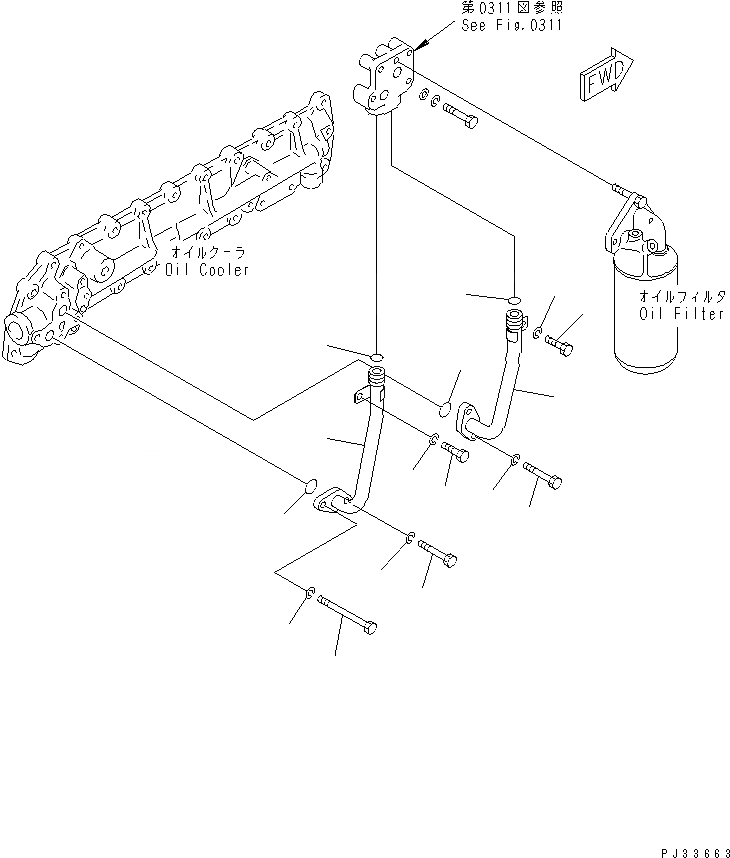 第0311図参照
See Fig.0311

FWD

オイルクーラ
Oil Cooler

オイルフィルタ
Oil Filter

PJ33663