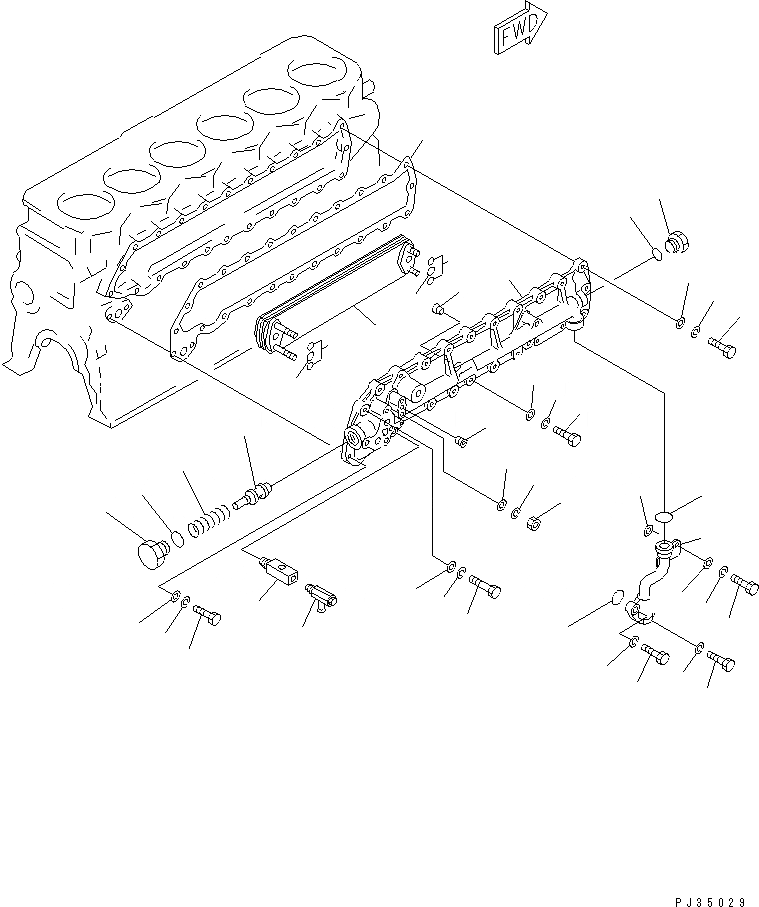 FWD

PJ35029