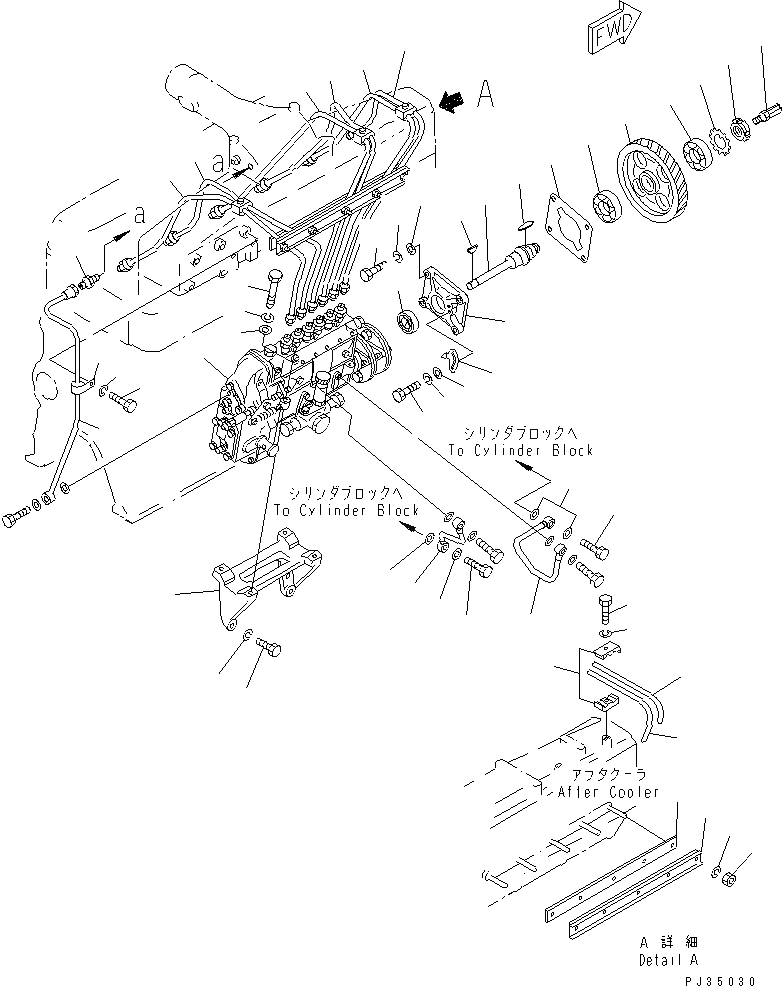 FWD

A

a

a

シリンダブロックへ
To Cylinder Block

シリンダブロックへ
To Cylinder Block

アフタクーラ
After Cooler

A 詳細
Detail A

PJ35030