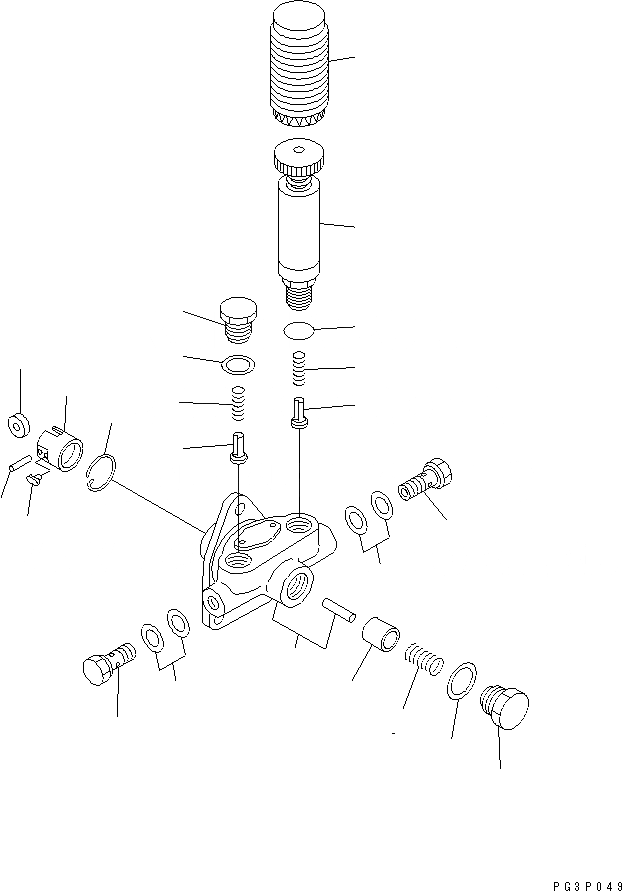 PG3P049