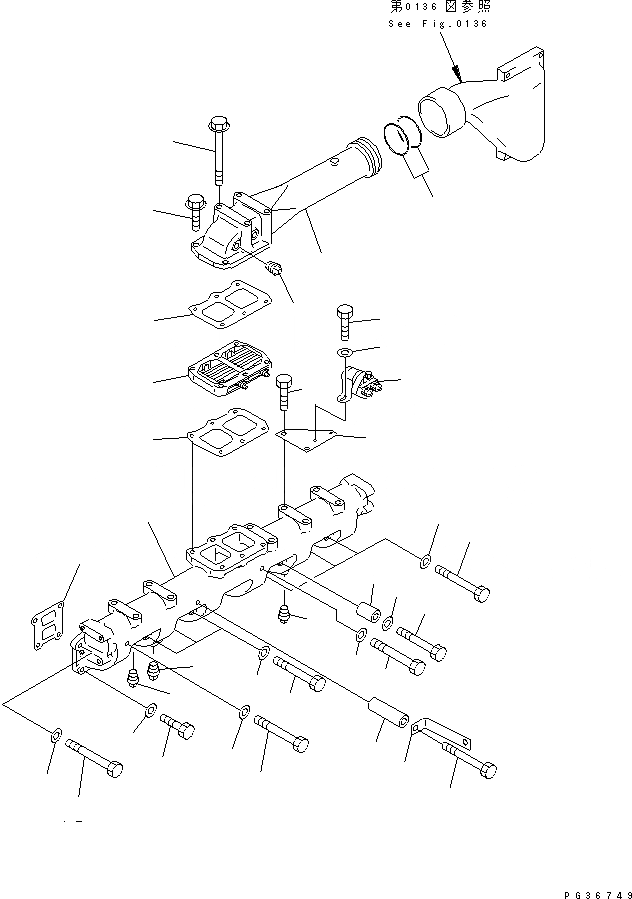 第0136図参照
See Fig.0136

PG36749