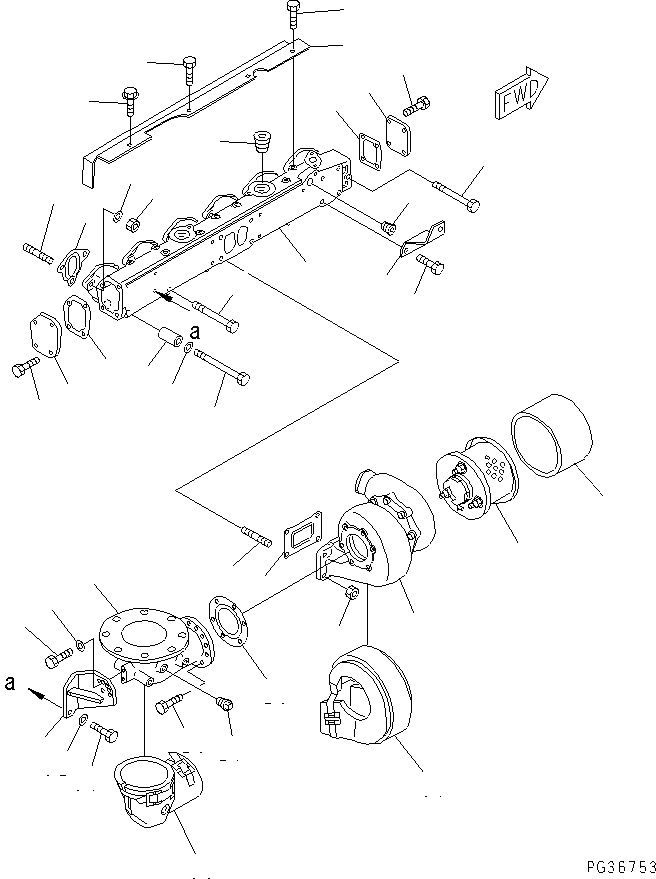 FWD

a

a

PG36753