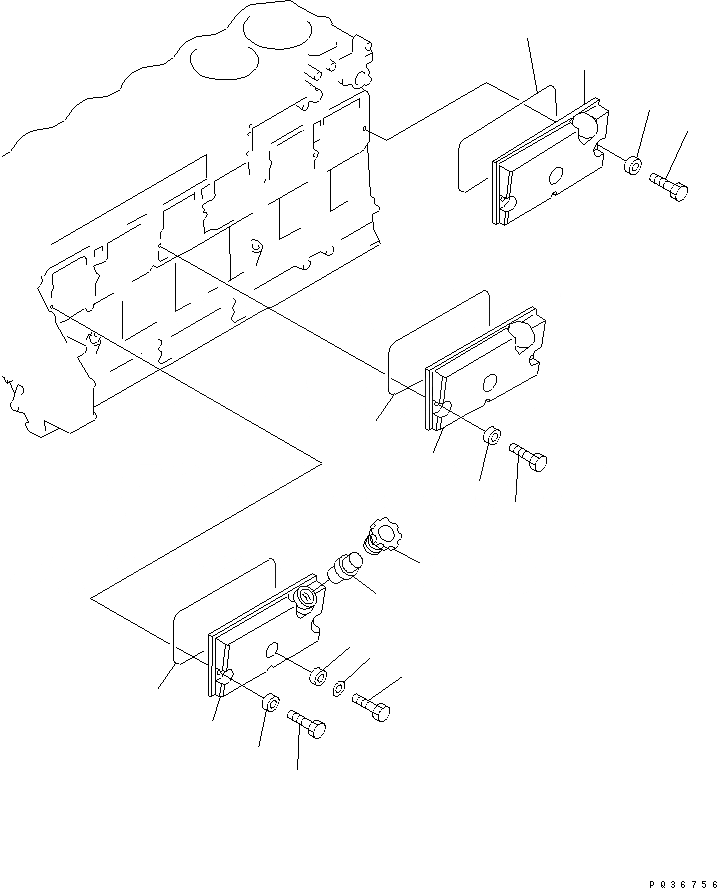 P036756