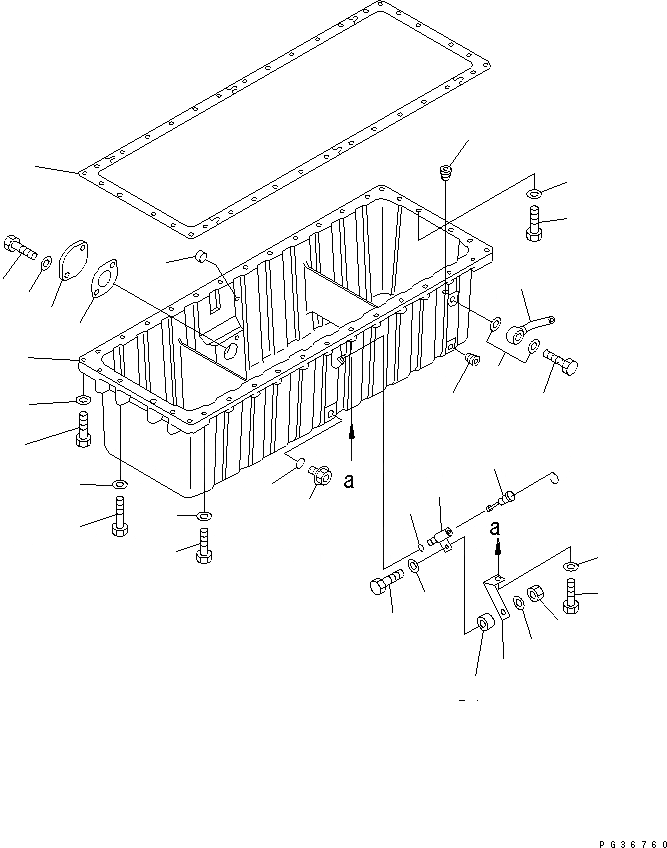 a

a

PG36760