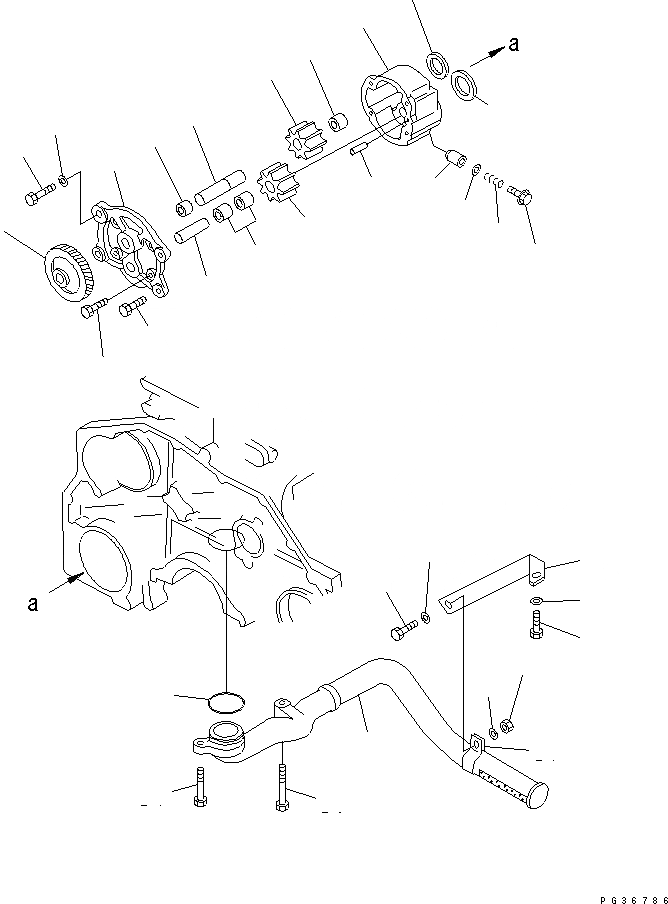 a

a

PG36786