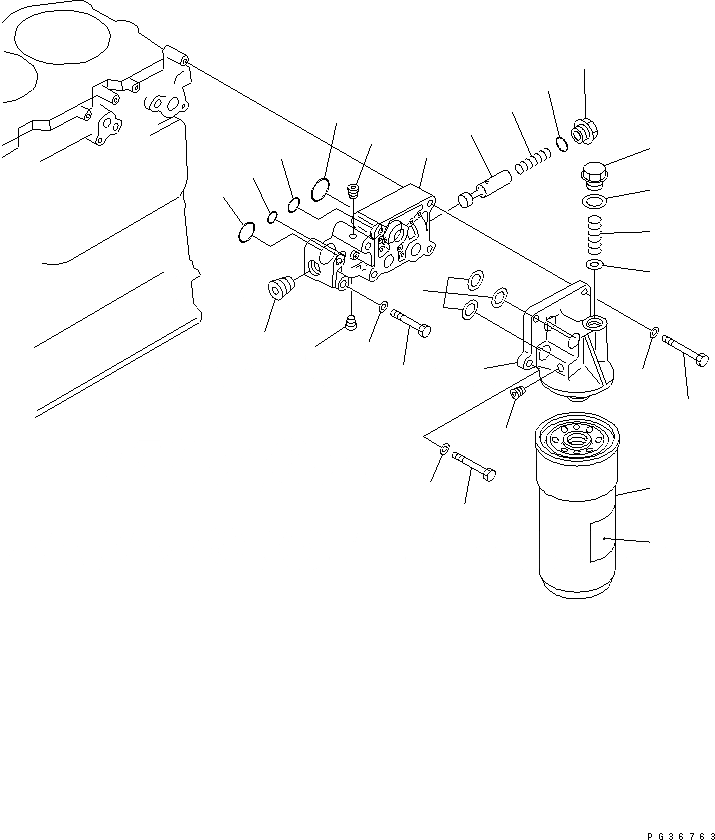 PG36763