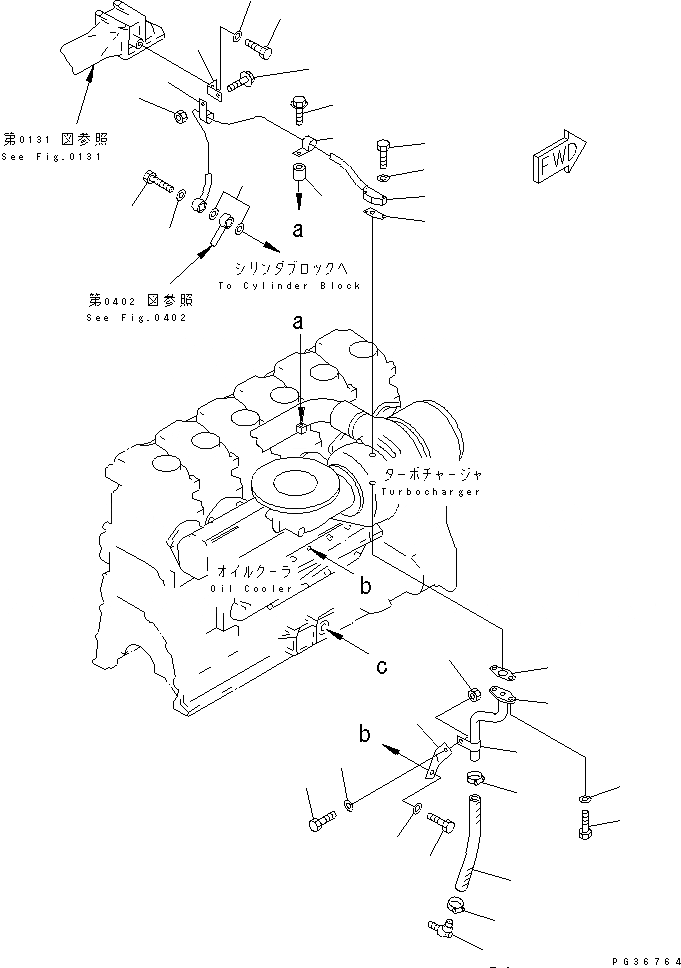 第0131 図参照
See Fig.0131

FWD

a

シリンダブロックへ
To Cylinder Block

第0402 図参照
See Fig.0402

a

ターボチャージャ
Turbocharger

オイルクーラ
Oil Cooler

b

c

b

PG36764