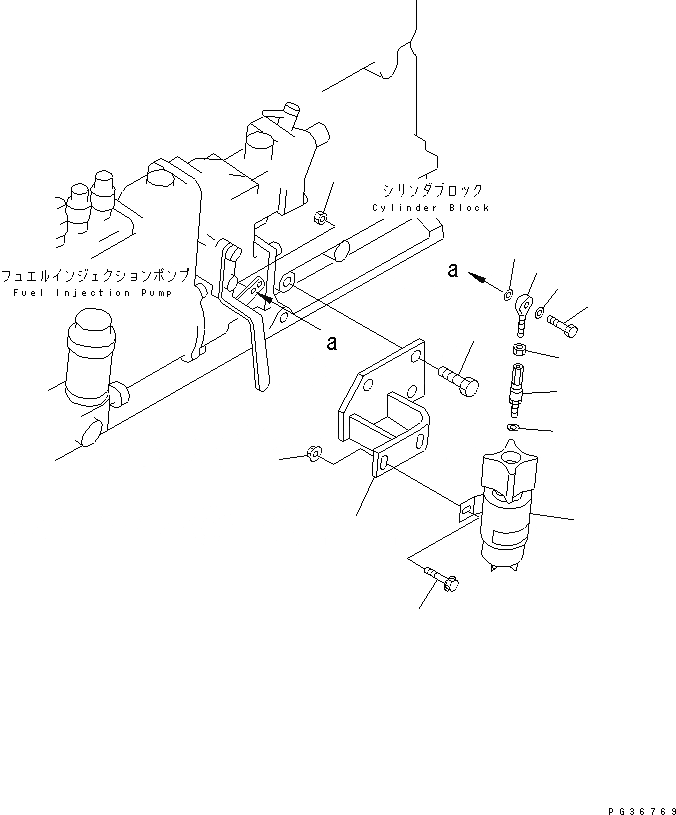 シリンダブロック
Cylinder Block

フュエルインジェクションポンプ
Fuel Injection Pump

a

a

PG36769