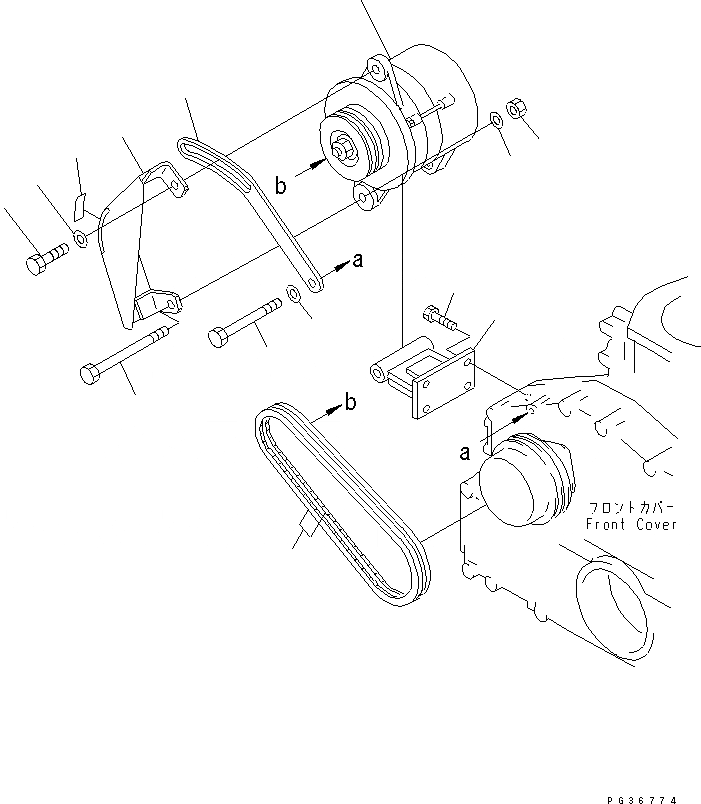 b
a
b
a
フロントカバー
Front Cover
PG36774