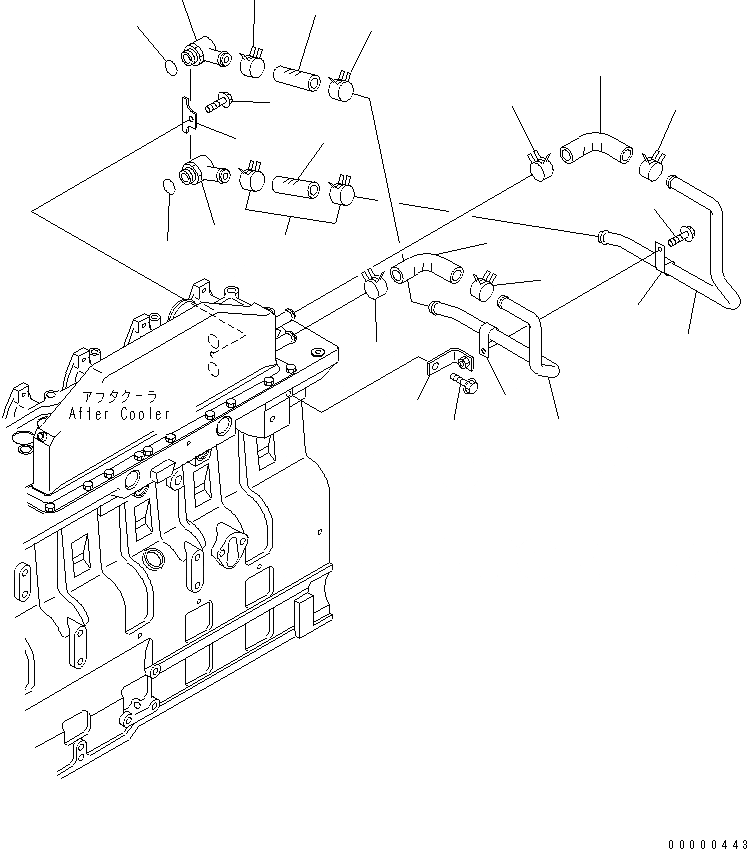 アフタクーラ
After Cooler

00000443