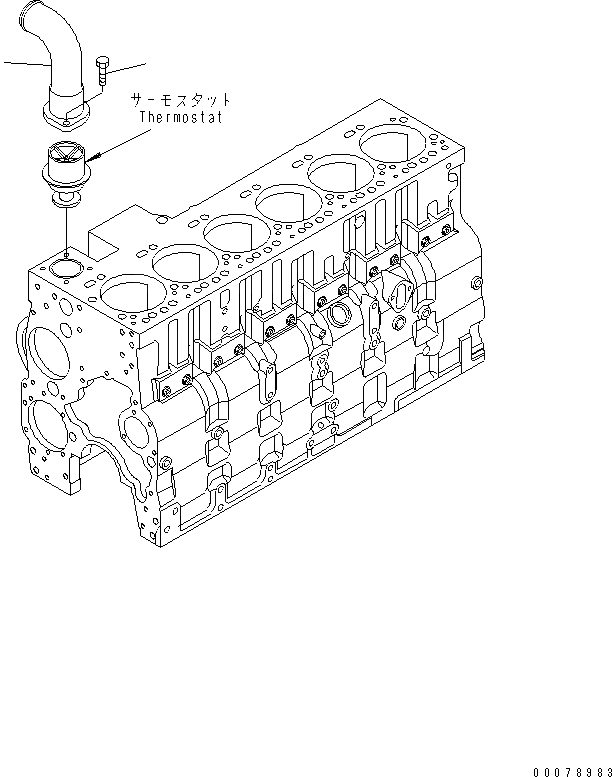 サーモスタット
Thermostat

00078983