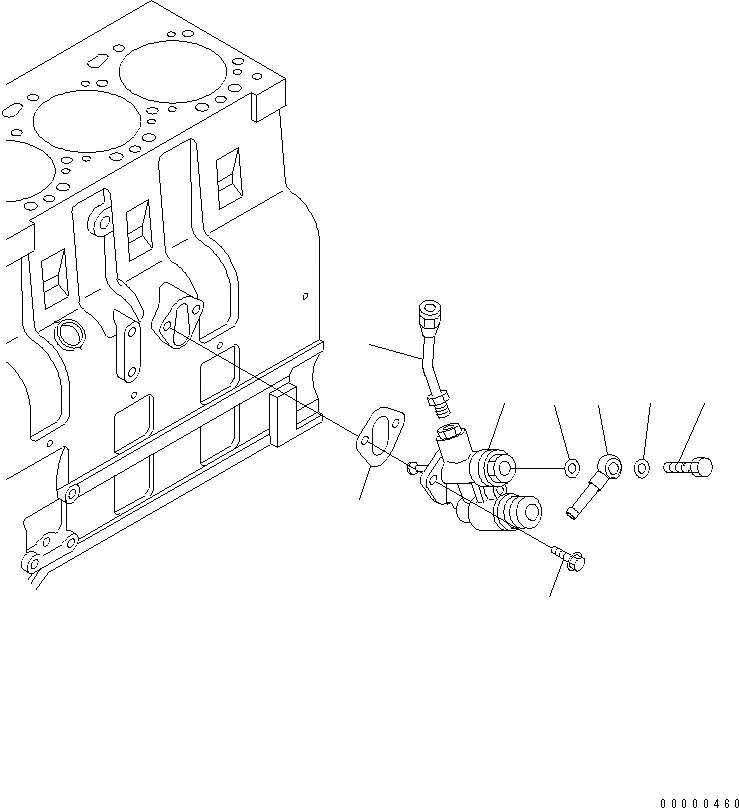 00000460