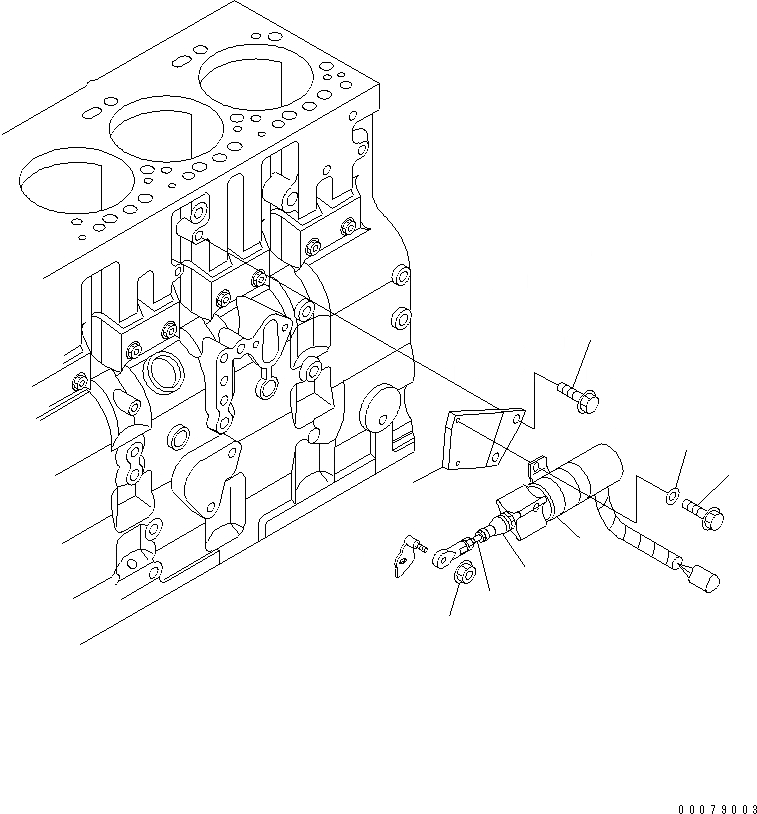 00079003