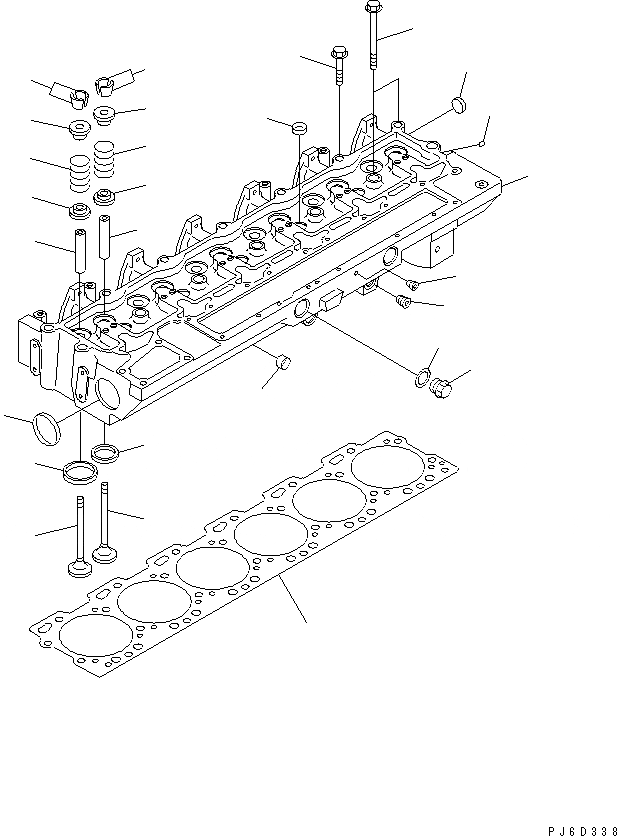 PJ6D338