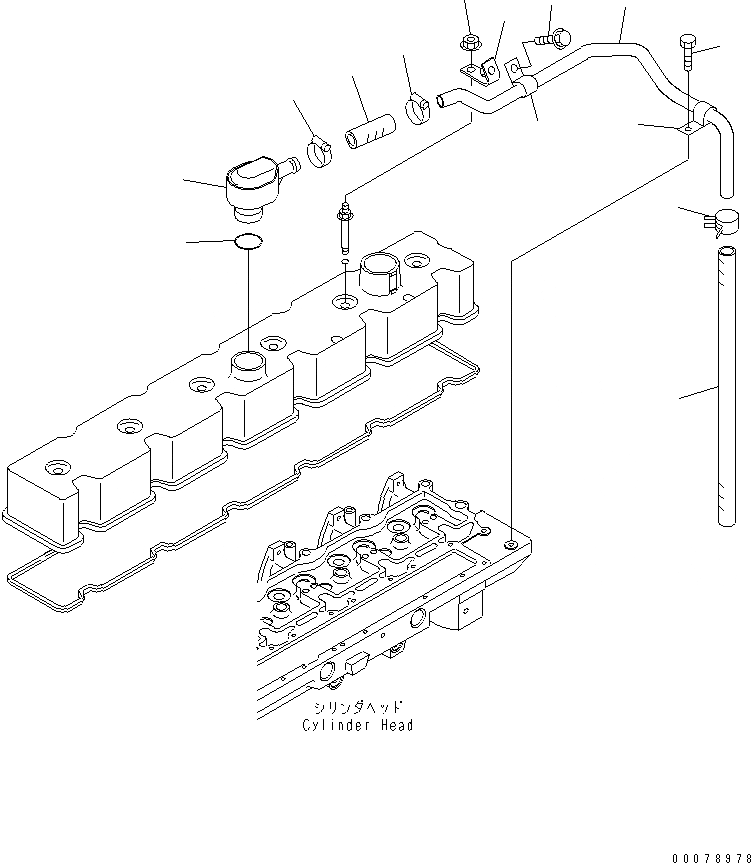 シリンダヘッド
Cylinder Head

00078978