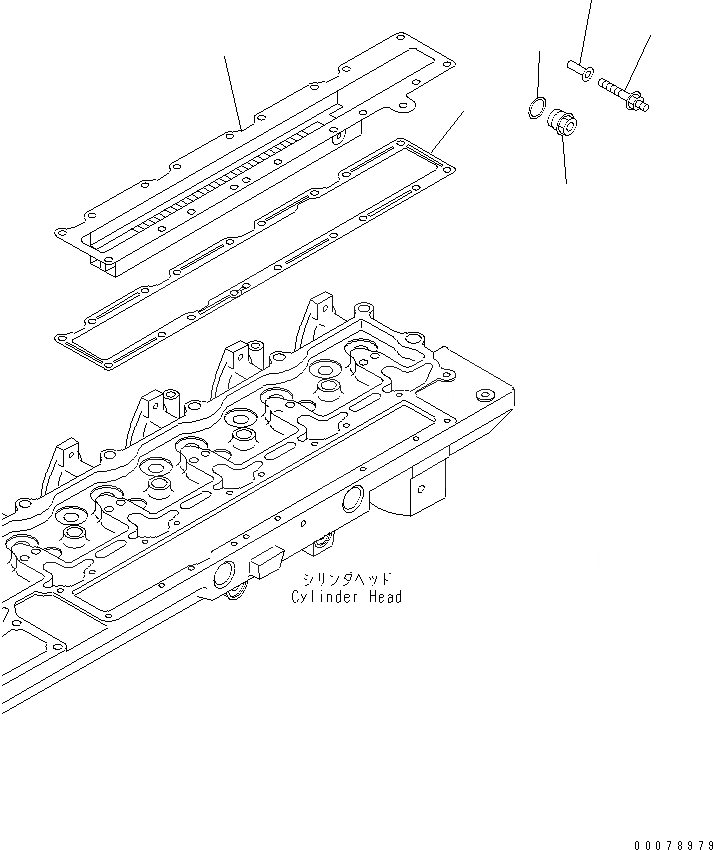 シリンダヘッド
Cylinder Head

00078979