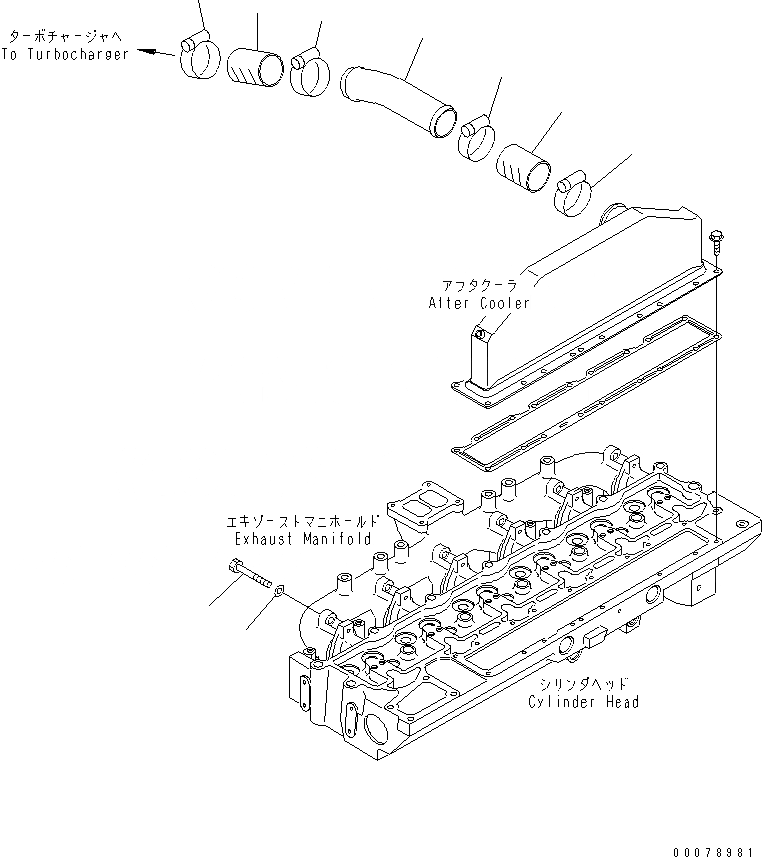 ターボチャージャへ
To Turbocharger

アフタクーラ
After Cooler

エキゾーストマニホールド
Exhaust Manifold

シリンダヘッド
Cylinder Head

00078981