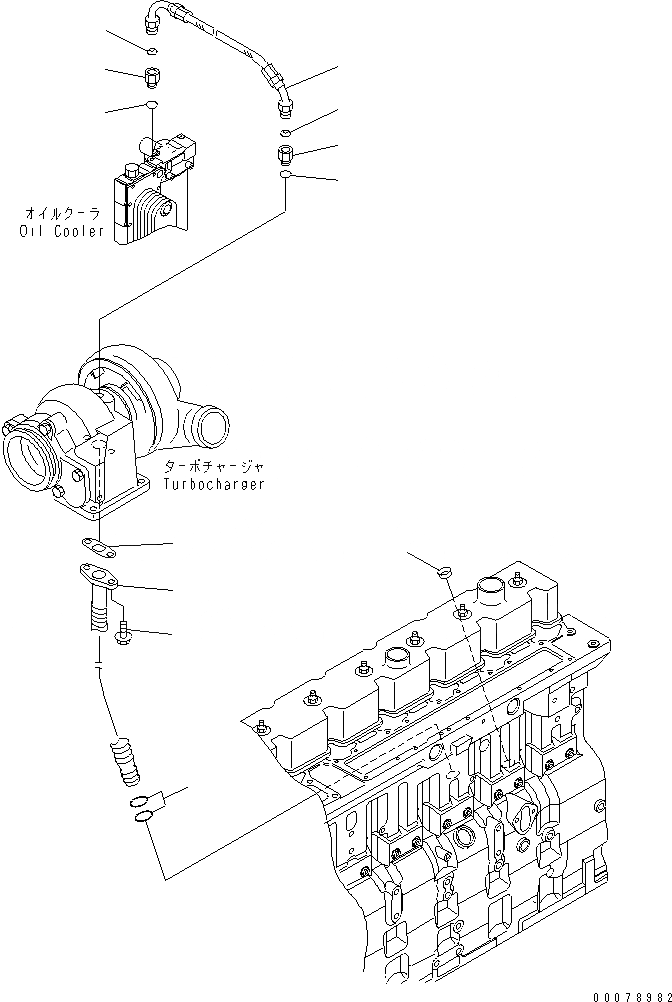 オイルクーラ
Oil Cooler

ターボチャージャ
Turbocharger

00078982