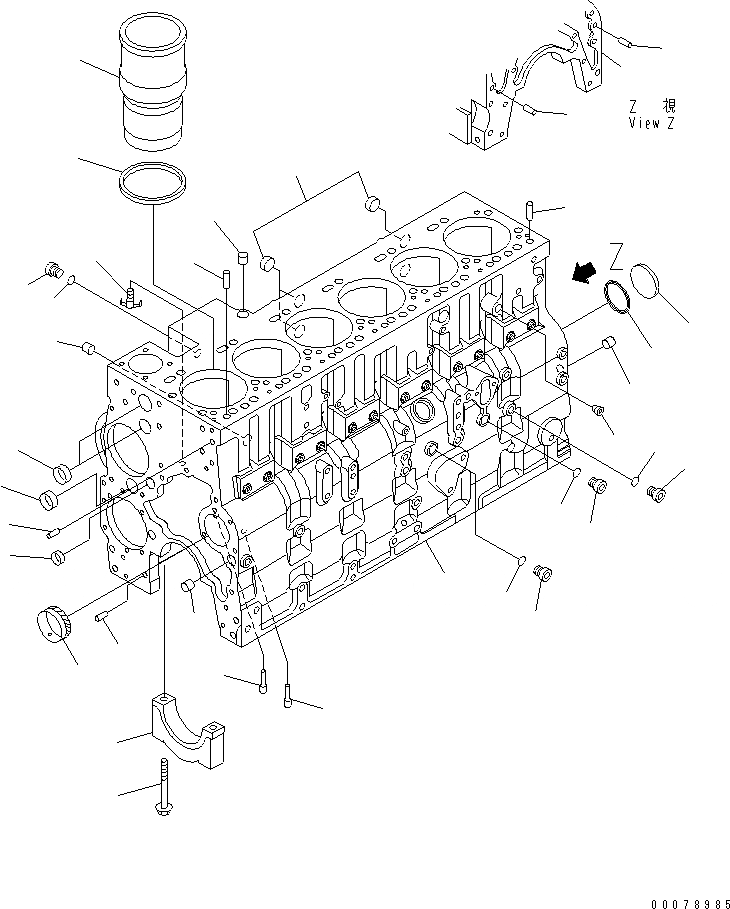 Z 視
View Z

Z

00078985