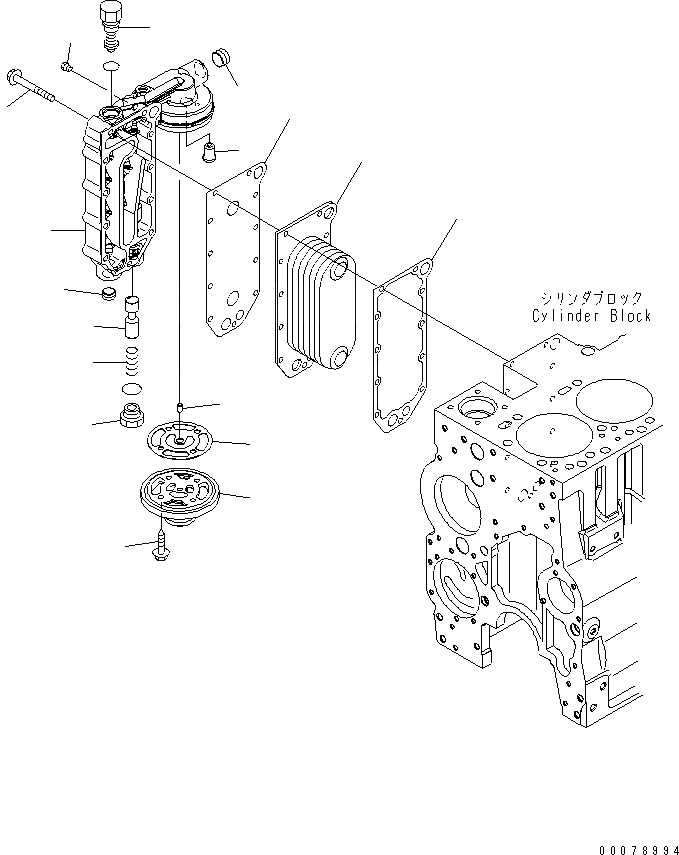 シリンダブロック
Cylinder Block

00078994