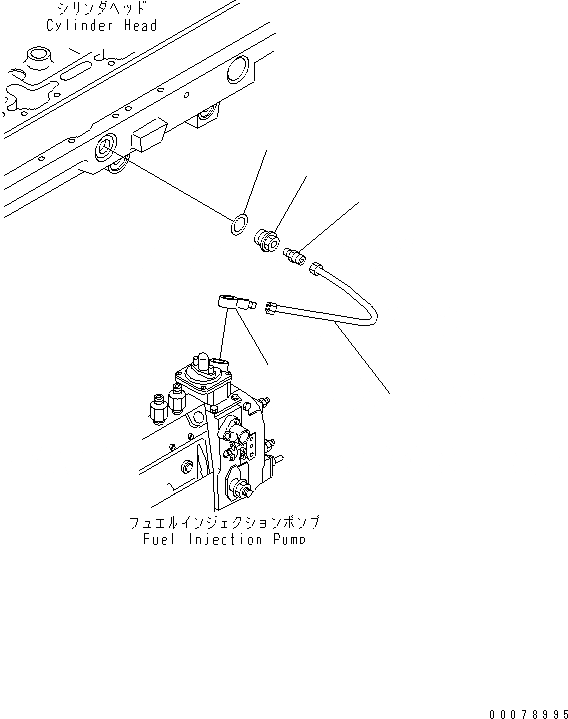 シリンダヘッド
Cylinder Head

フュエルインジェクションポンプ
Fuel Injection Pump

00078995