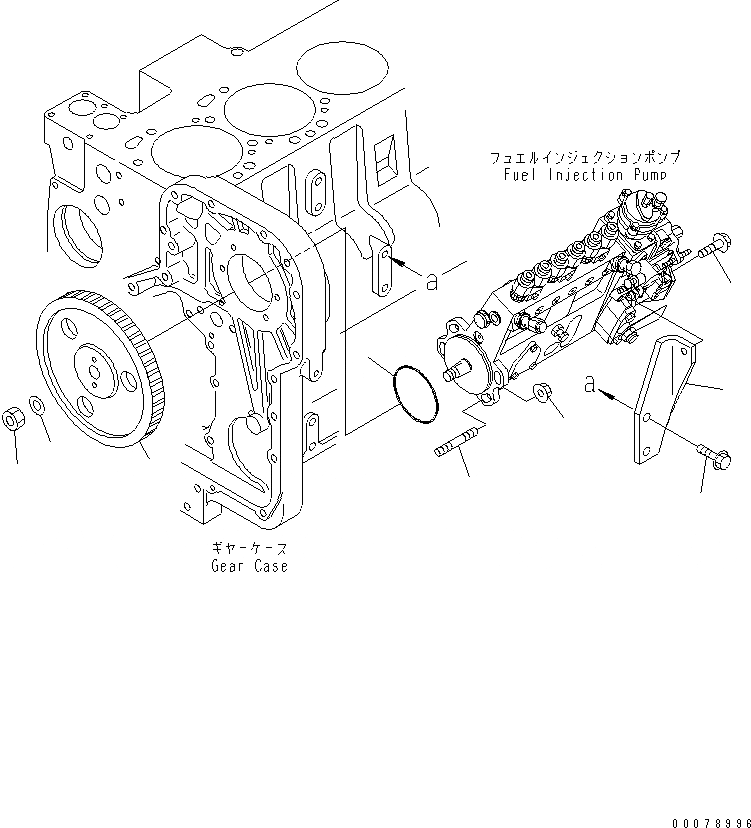 フュエルインジェクションポンプ
Fuel Injection Pump

a

a

ギヤーケース
Gear Case

00078996