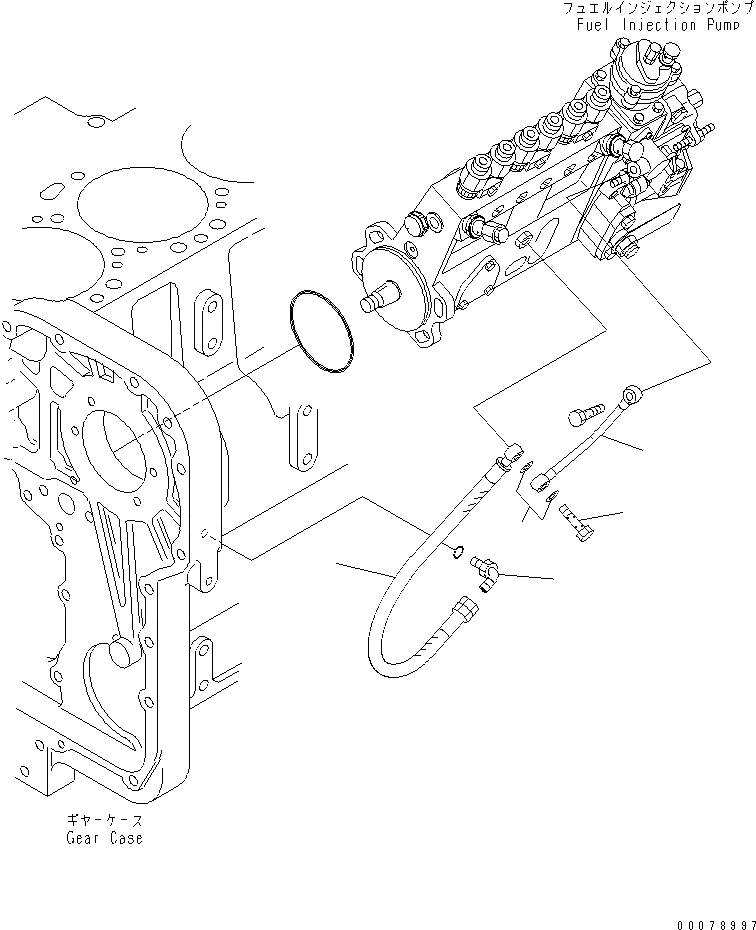 フュエルインジェクションポンプ
Fuel Injection Pump

ギヤーケース
Gear Case

00078997