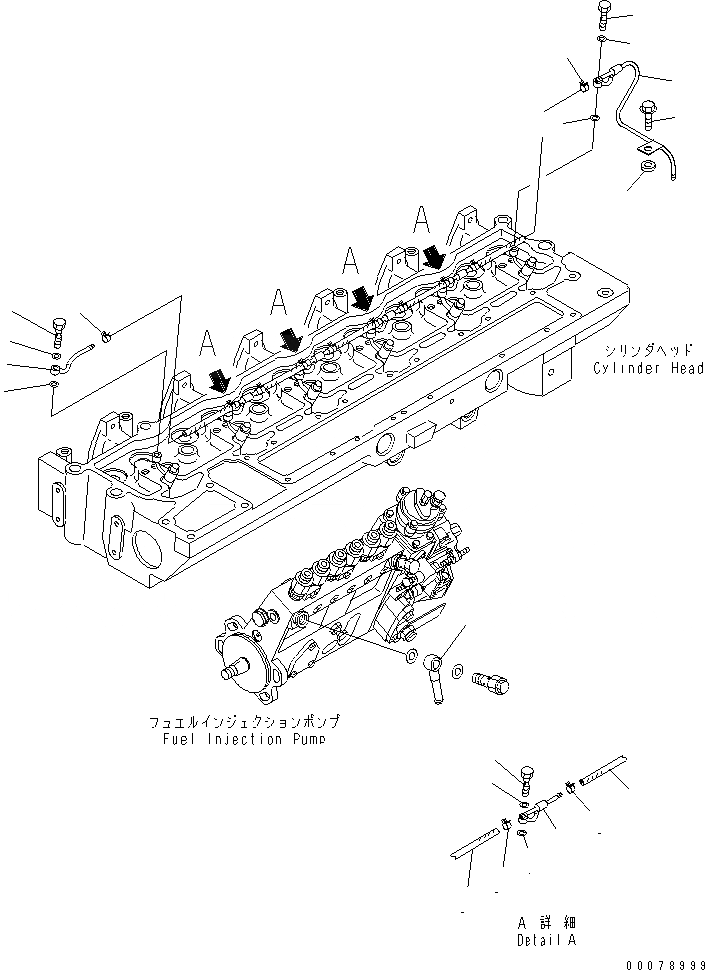 A

A

A

A

シリンダヘッド
Cylinder Head

フュエルインジェクションポンプ
Fuel Injection Pump

A 詳細
Detail A

00078999