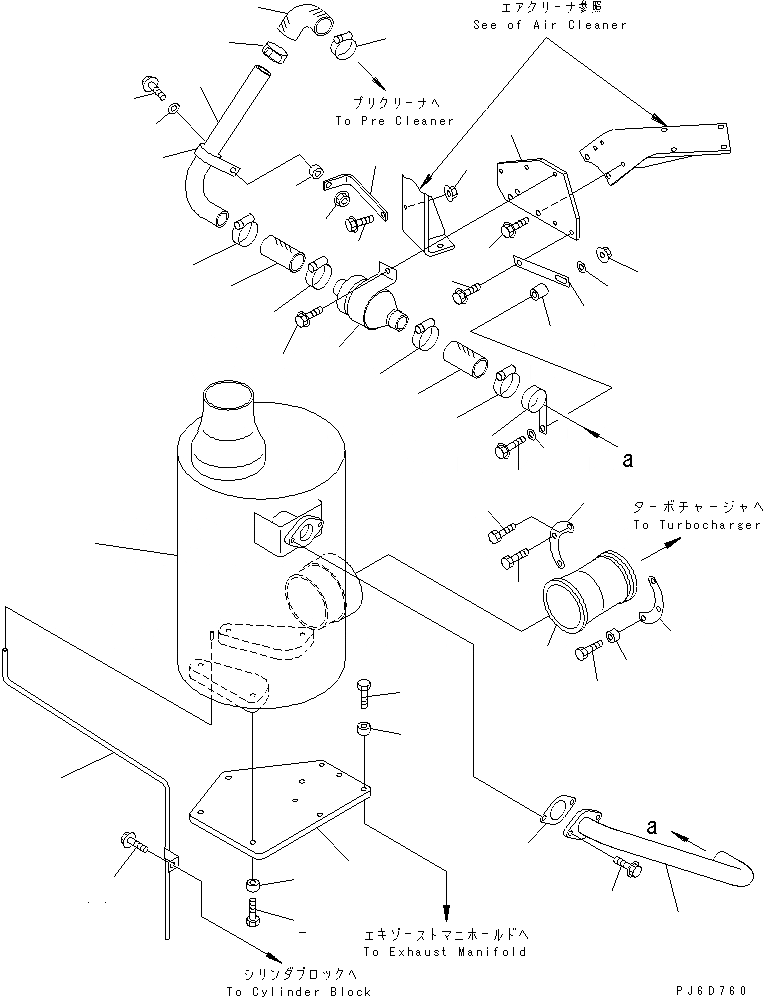 エアクリーナ参照
See of Air Cleaner

プリクリーナへ
To Pre Cleaner

a

ターボチャージャへ
To Turbocharger

a

エキゾーストマニホールドへ
To Exhaust Manifold

シリンダブロックへ
To Cylinder Block

PJ6D760