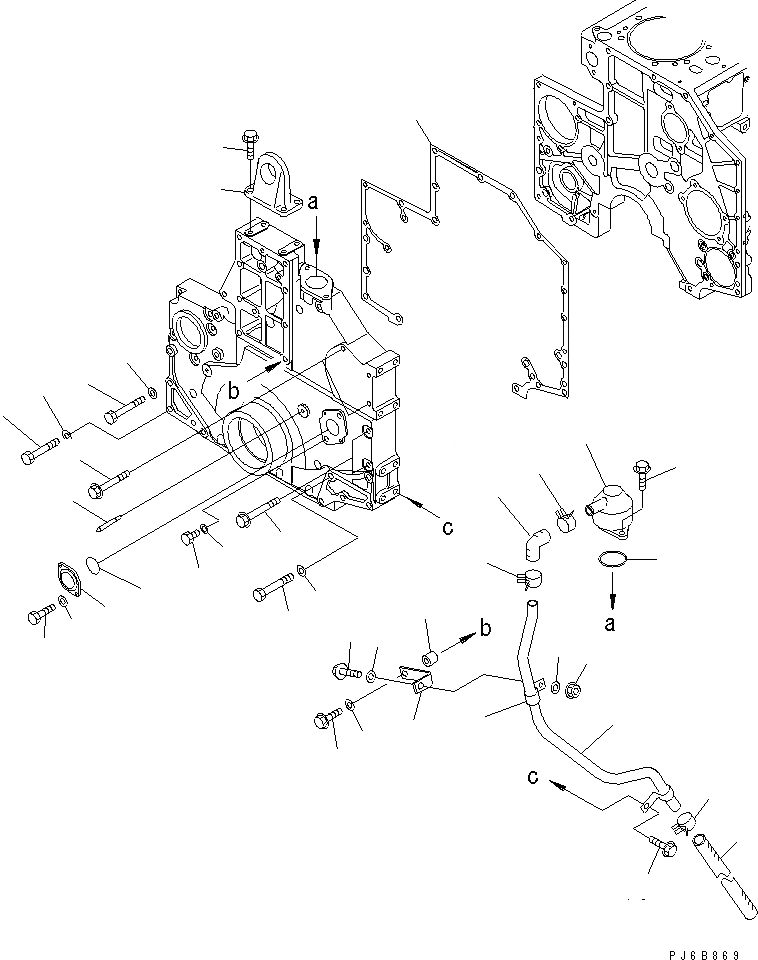 a
b
c
a
b
c
PJ6B869