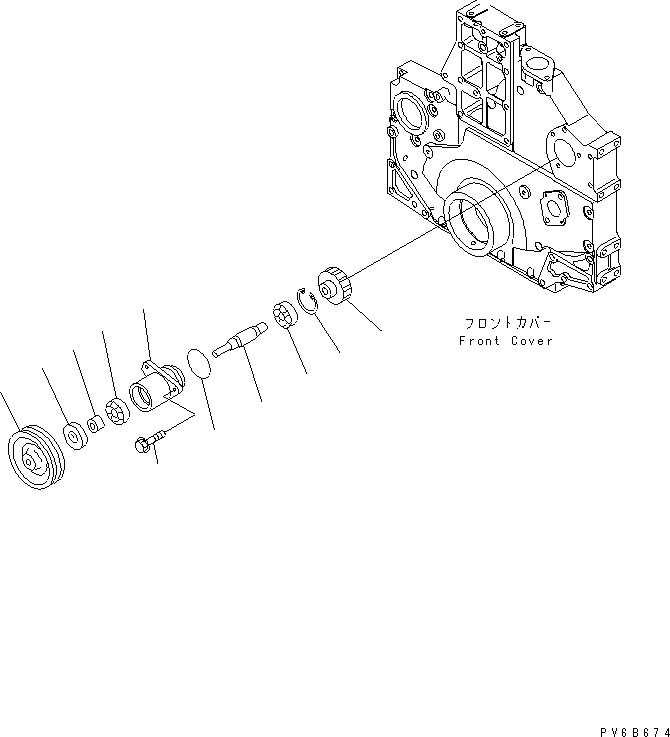 フロントカバー
Front Cover

PV6B674