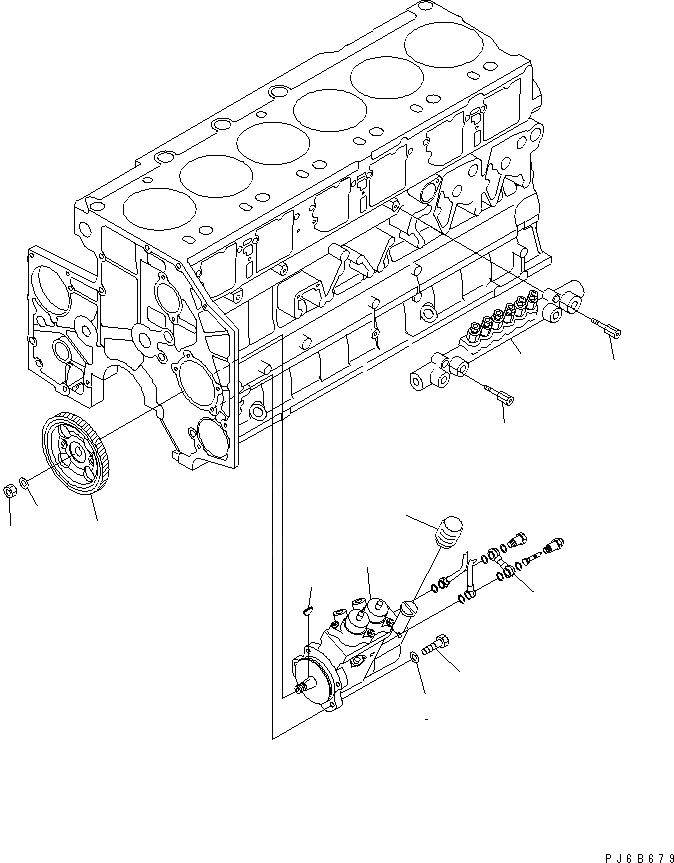 PJ6B679