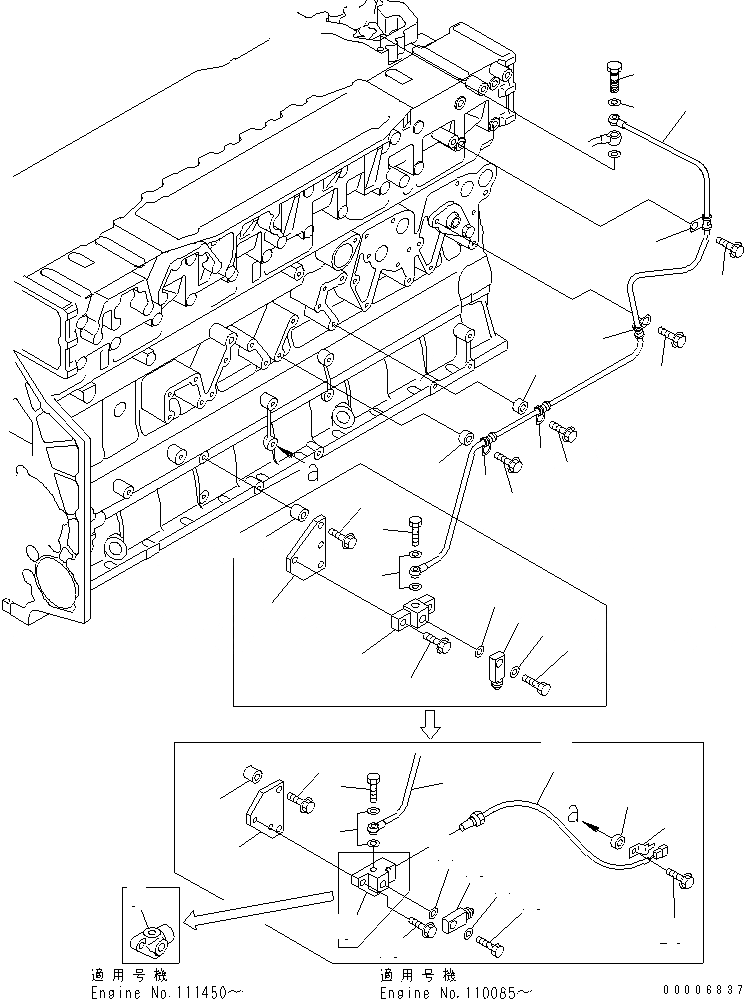 a

a

適用号機
Engine No.111450～

適用号機
Engine No.110065～

00006837