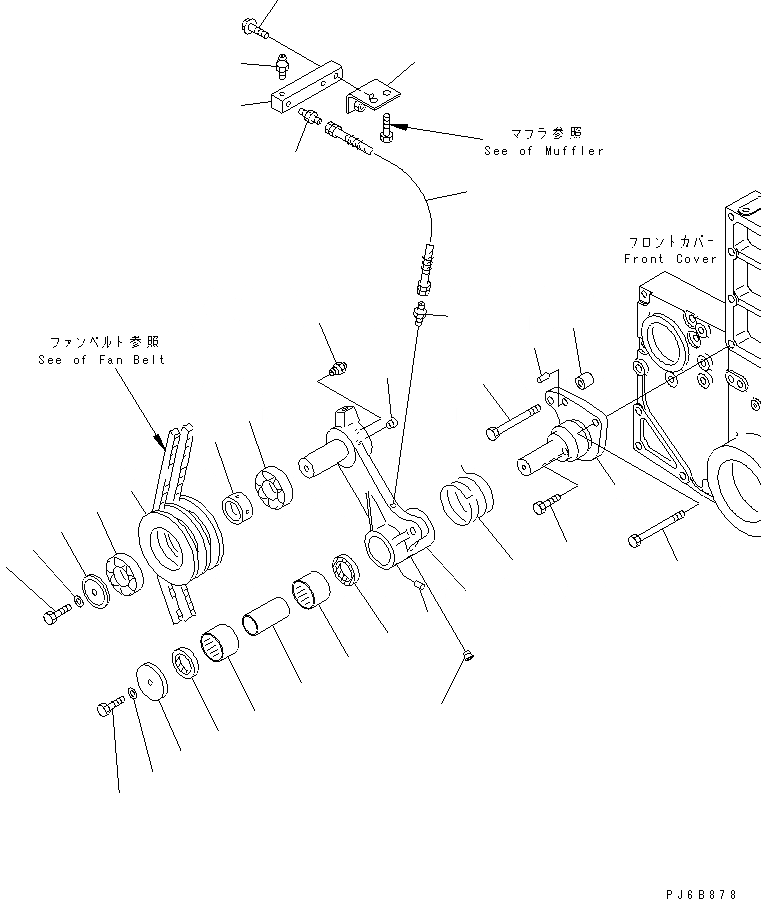 マフラ参照
See of Muffler

フロントカバー
Front Cover

ファンベルト参照
See of Fan Belt

PJ6B878