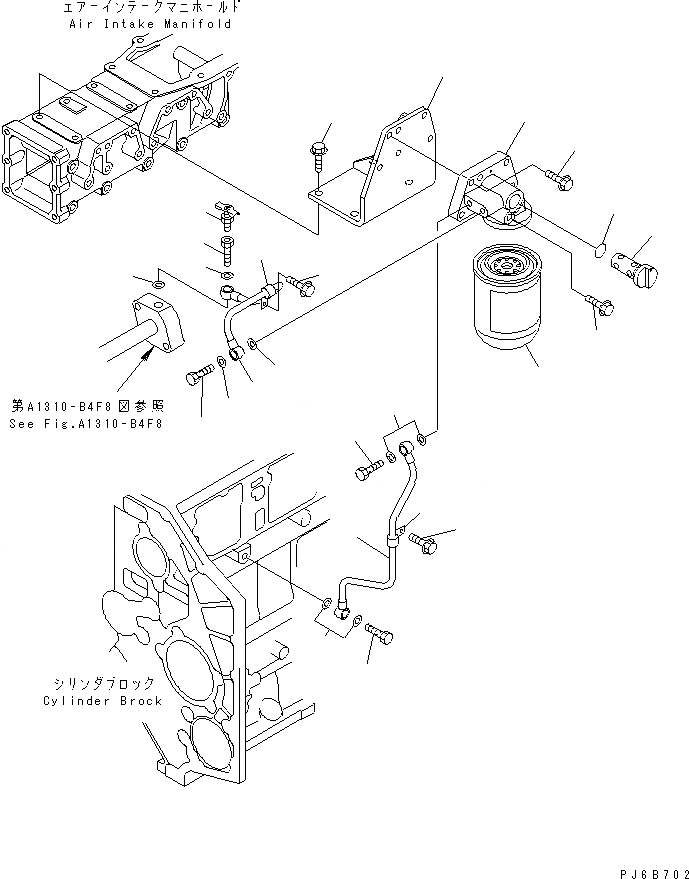 エアーインテークマニホールド
Air Intake Manifold

第A1310-B4F8図参照
See Fig.A1310-B4F8

シリンダブロック
Cylinder Brock

PJ6B702