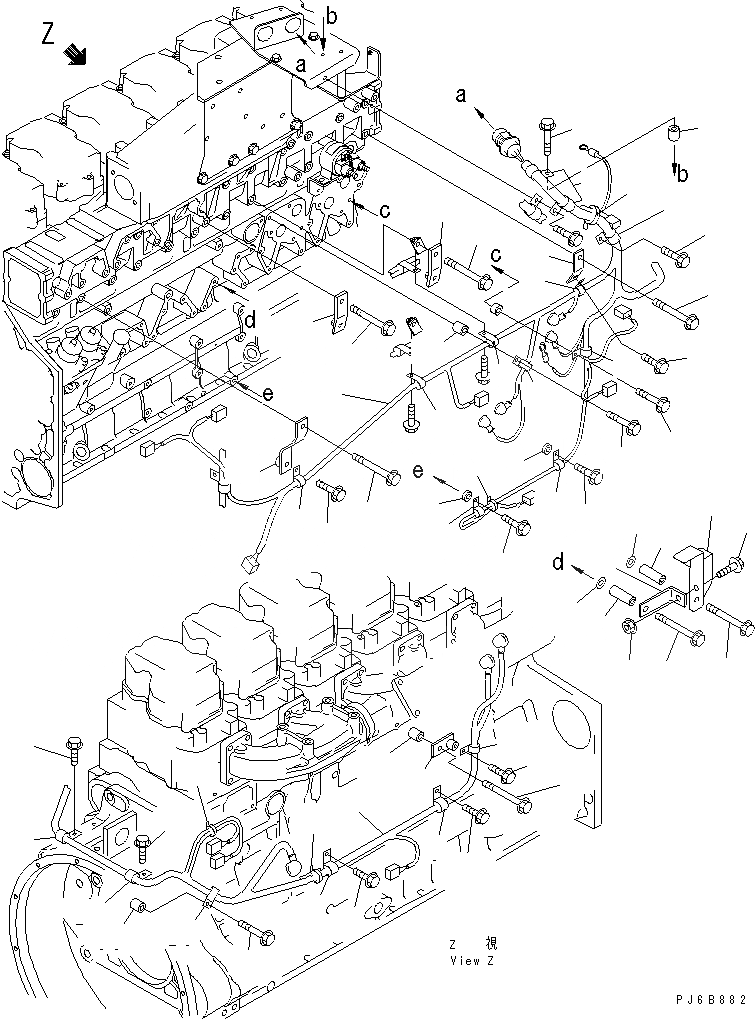 Z

b

a

a

b

c

c

d

e

e

d

Z 視
View Z

PJ6B882