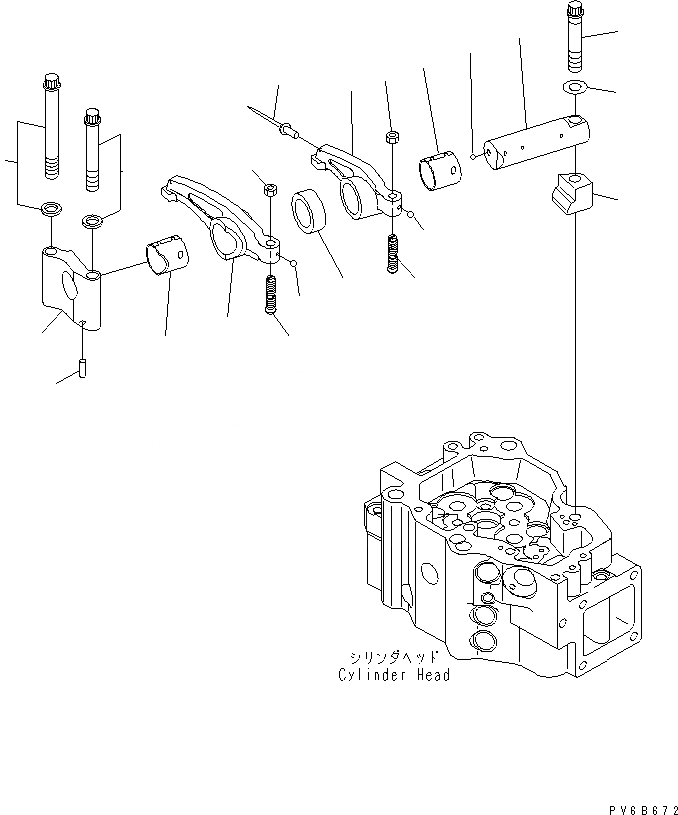 シリンダヘッド
Cylinder Head

PV6B672